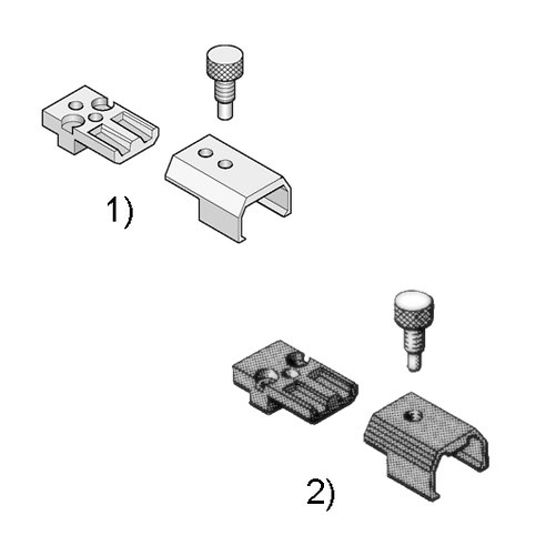 1)

2)